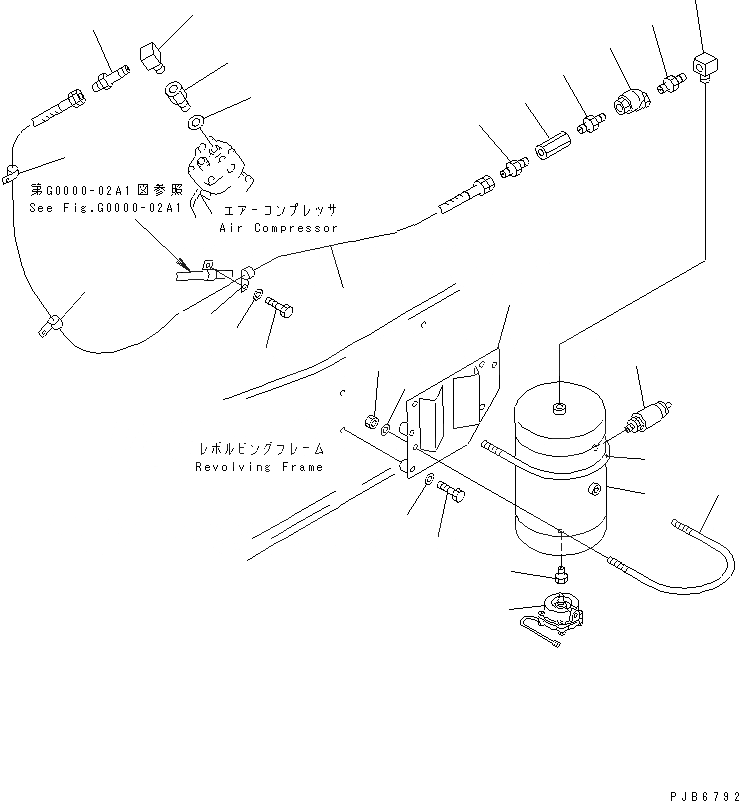 第G0000-02A1図参照
See Fig.G0000-02A1

エアーコンプレッサ
Air Compressor

レボルビングフレーム
Revolving Frame

PJB6792