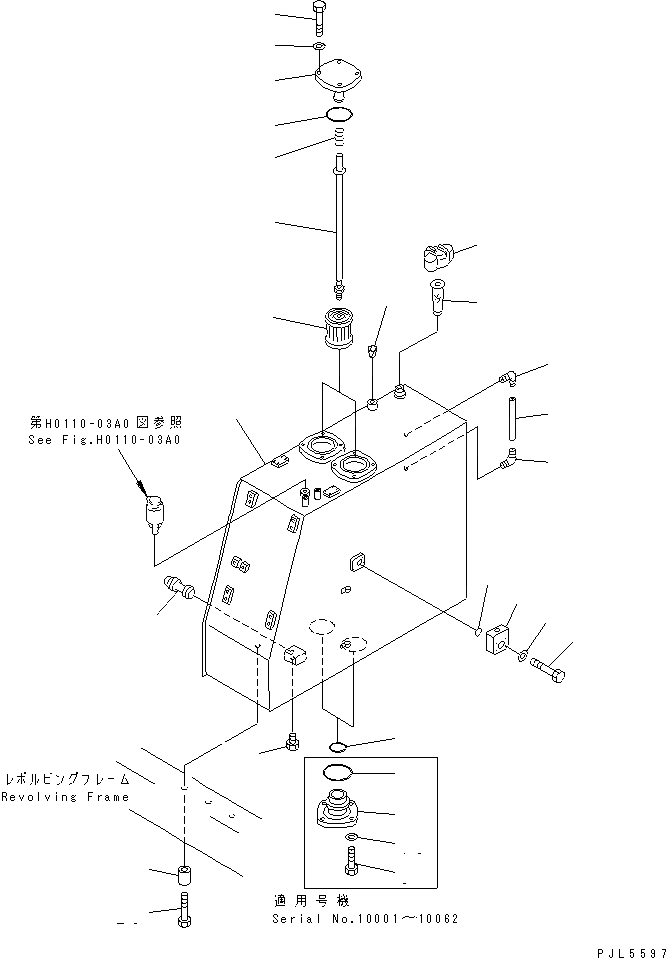 第H0110-03A0図参照
See Fig.H0110-03A0

レボルビングフレーム
Revolving Frame

適用号機
Serial No.10001～10062

PJL5597