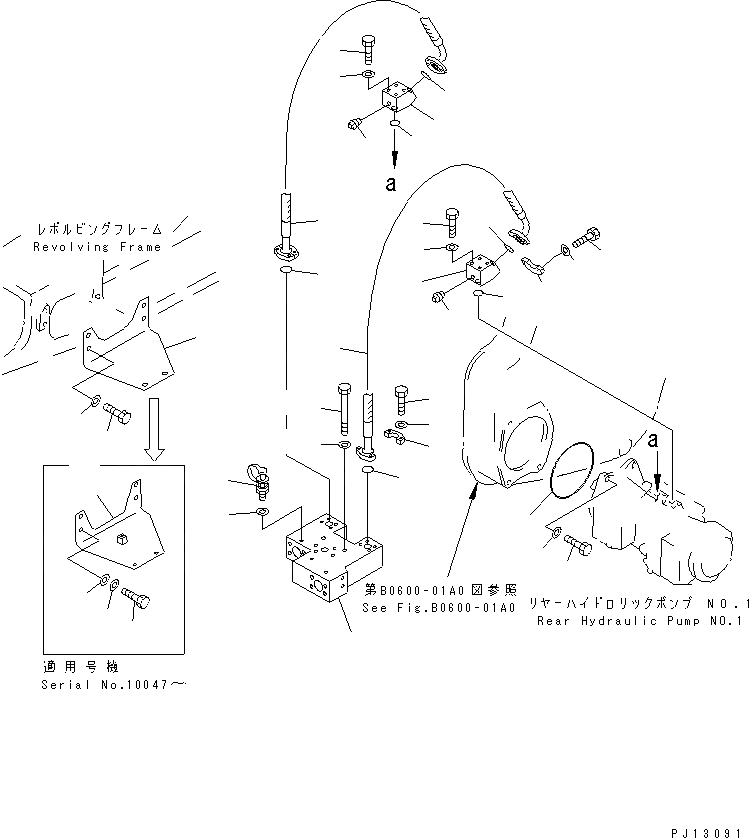 a

レボルビングフレーム
Revolving Frame

a

第B0600-01A0図参照
See Fig.B0600-01A0

リヤーハイドロリックポンプ NO.1
Rear Hydraulic Pump NO.1

適用号機
Serial No.10047～

PJ13091