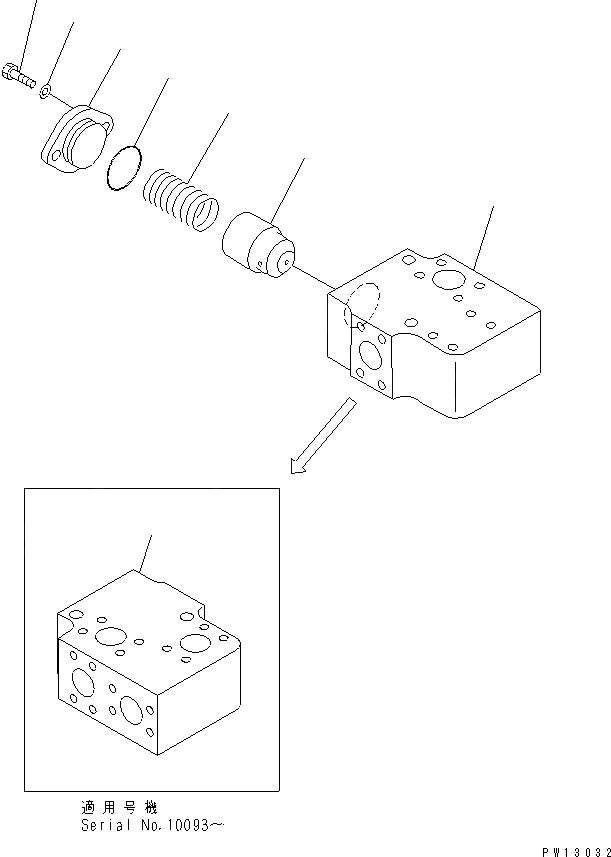 適用号機
Serial No.10093~

PW13032