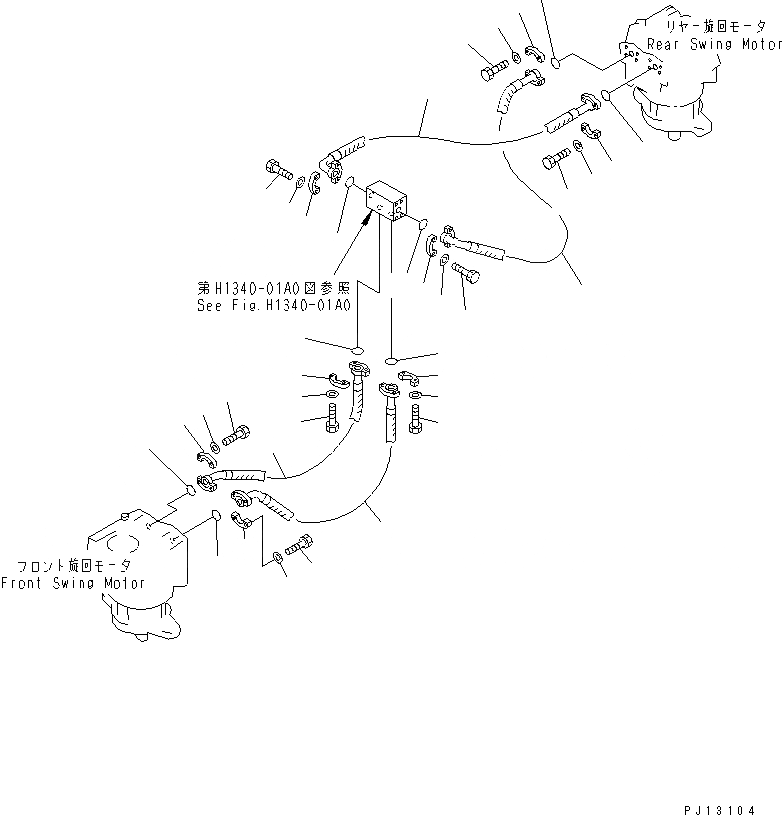 リヤー旋回モータ
Rear Swing Motor

第H1340-01A0図参照
See Fig.H1340-01A0

フロント旋回モータ
Front Swing Motor

PJ13104