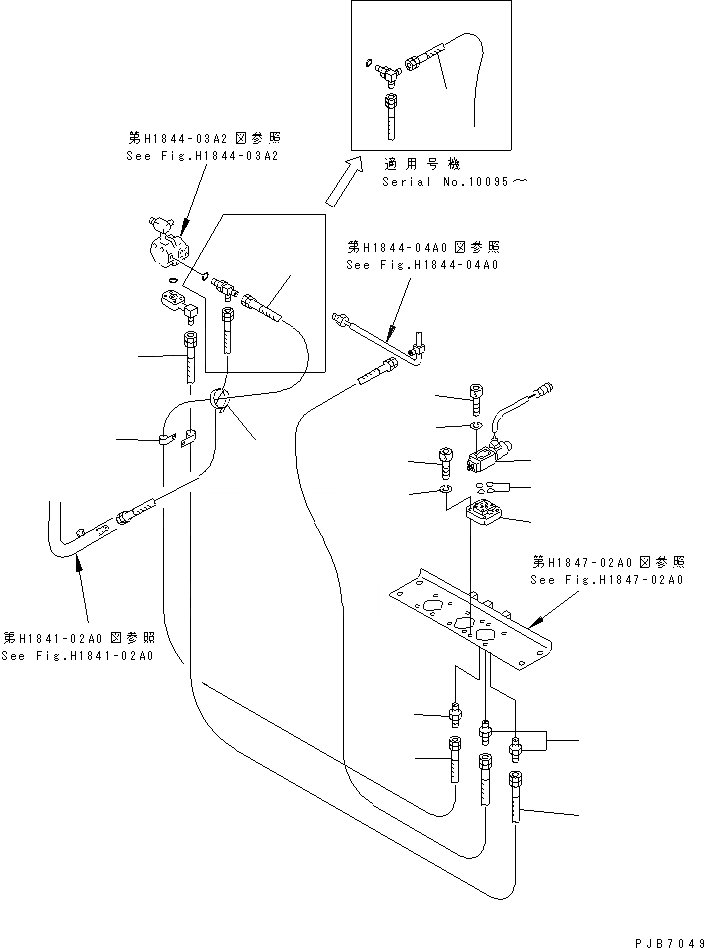 第H1844-03A2 図参照
See Fig.H1844-03A2

適用号機
Serial No.10095～

第H1844-04A0 図参照
See Fig.H1844-04A0

第H1847-02A0 図参照
See Fig.H1847-02A0

第H1841-02A0 図参照
See Fig.H1841-02A0

PJB7049