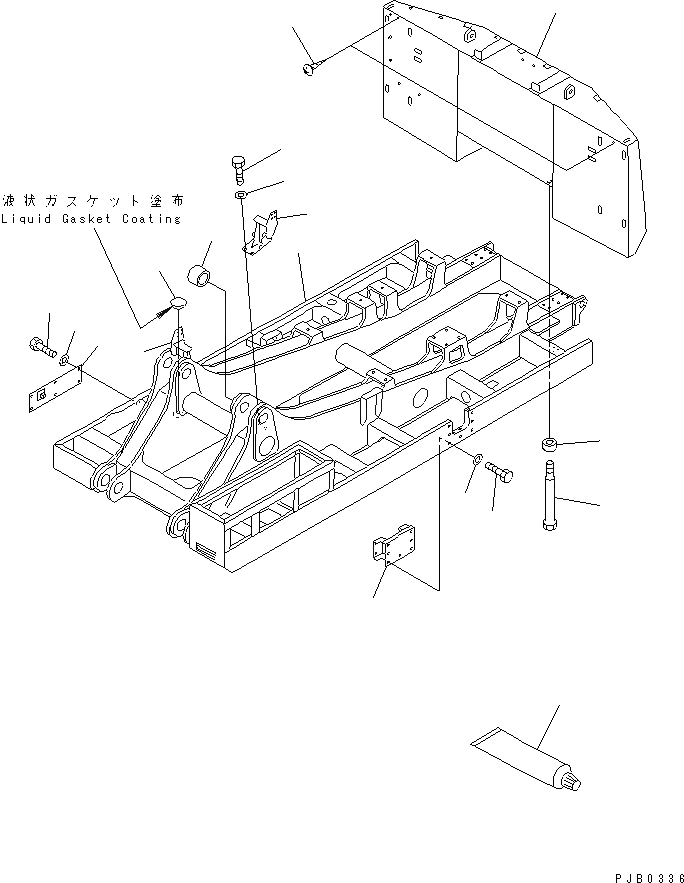 液状ガスケット塗布
Liquid Gasket Coating

PJB0336