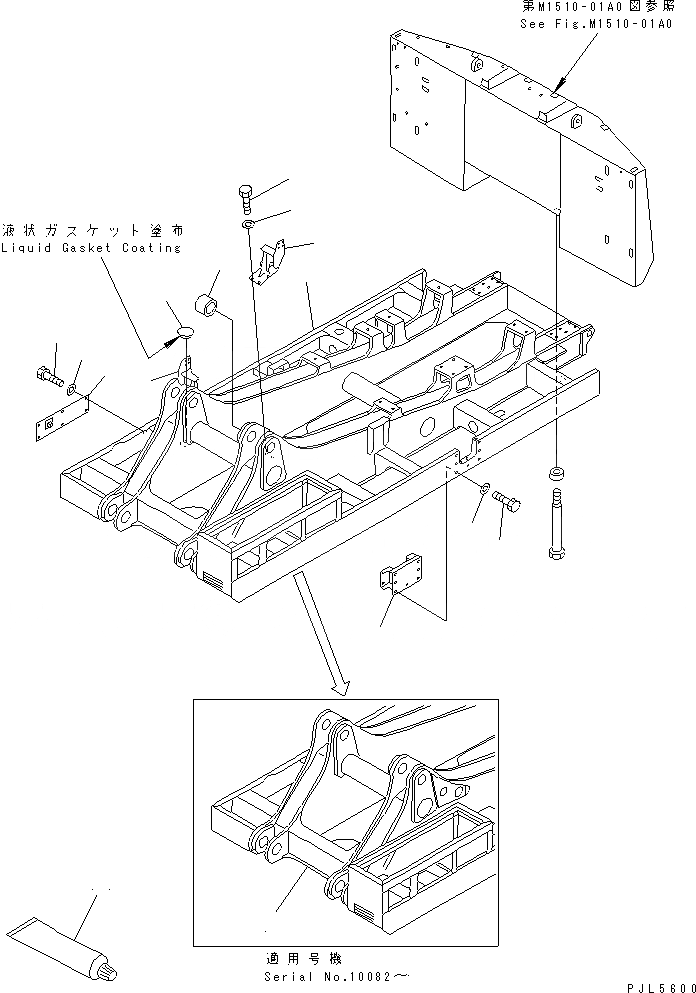 第M1510-01A0図参照
See Fig.M1510-01A0

液状ガスケット塗布
Liquid Gasket Coating

適用号機
Serial No.10082～

PJL5600