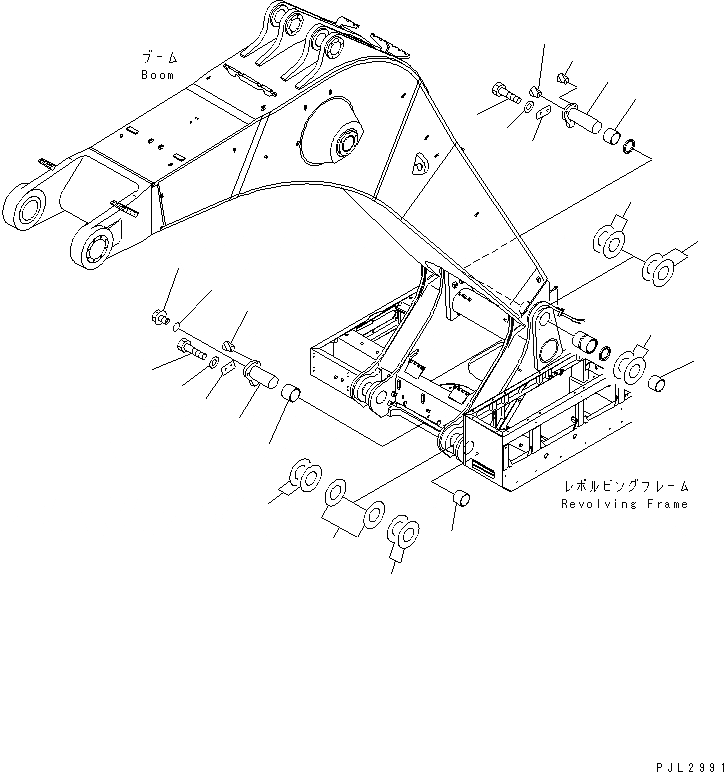 ブーム
Boom

レボルビングフレーム
Revolving Frame

PJL2991