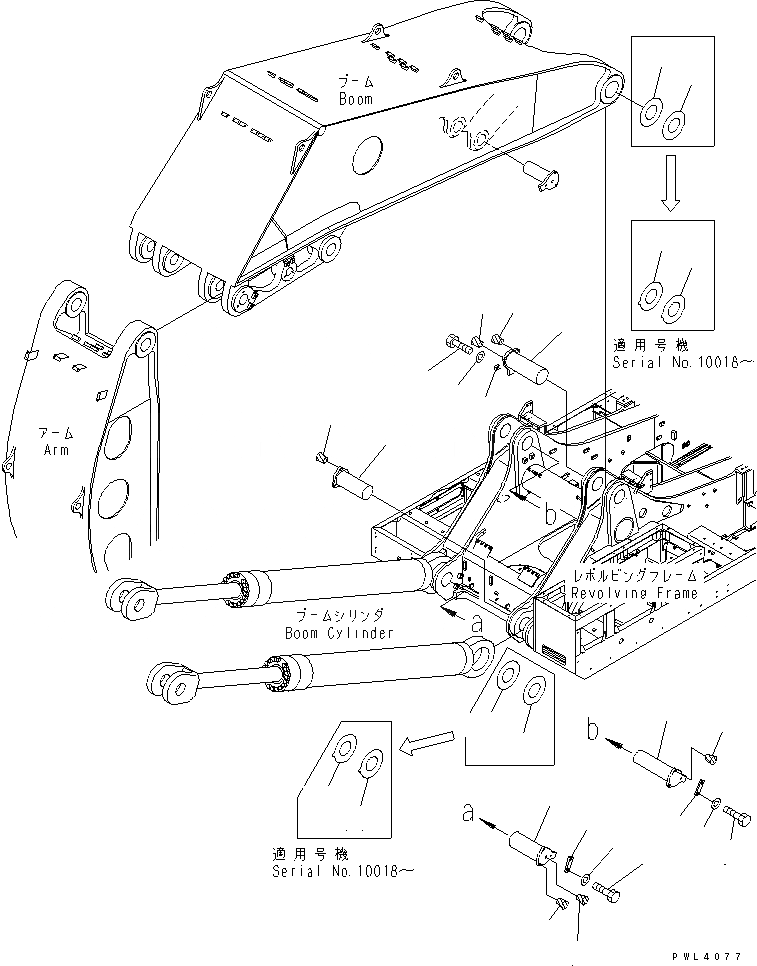 ブーム
Boom

適用号機
Serial No.10018～

アーム
Arm

b

レボルビングフレーム
Revolving Frame

ブームシリンダ
Boom Cylinder

a

b

a

適用号機
Serial No.10018～

PWL4077