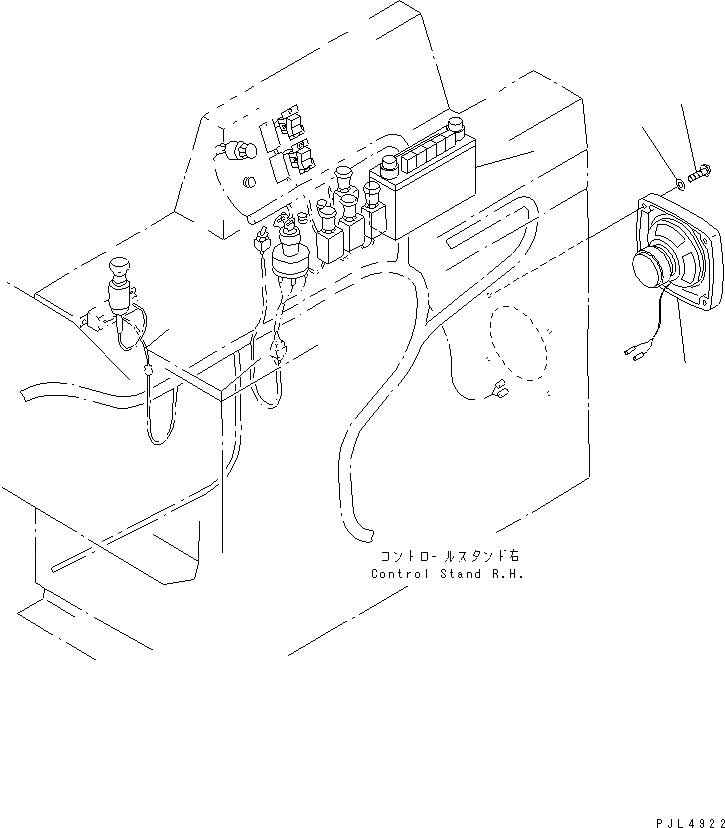 コントロールスタンド右
Control Stand R.H.

PJL4922