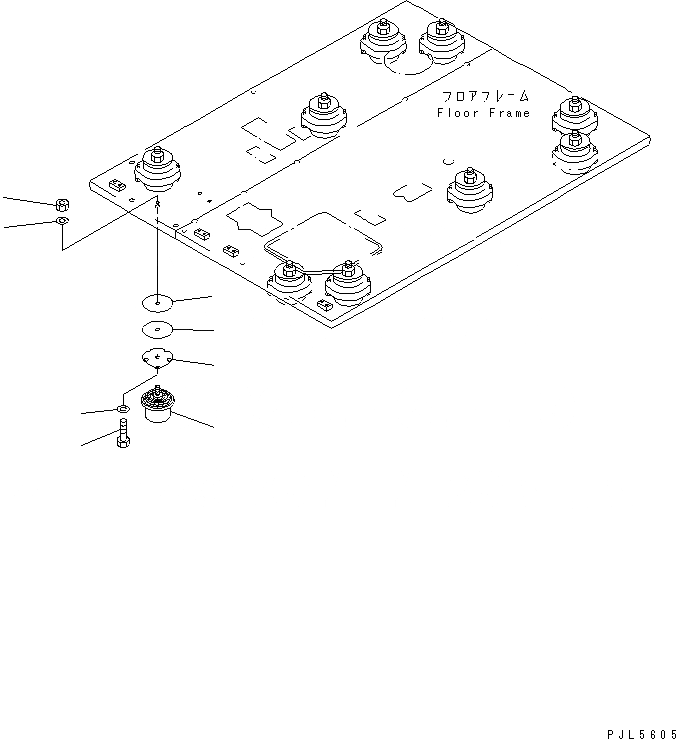 フロアフレーム
Floor Frame

PJL5605