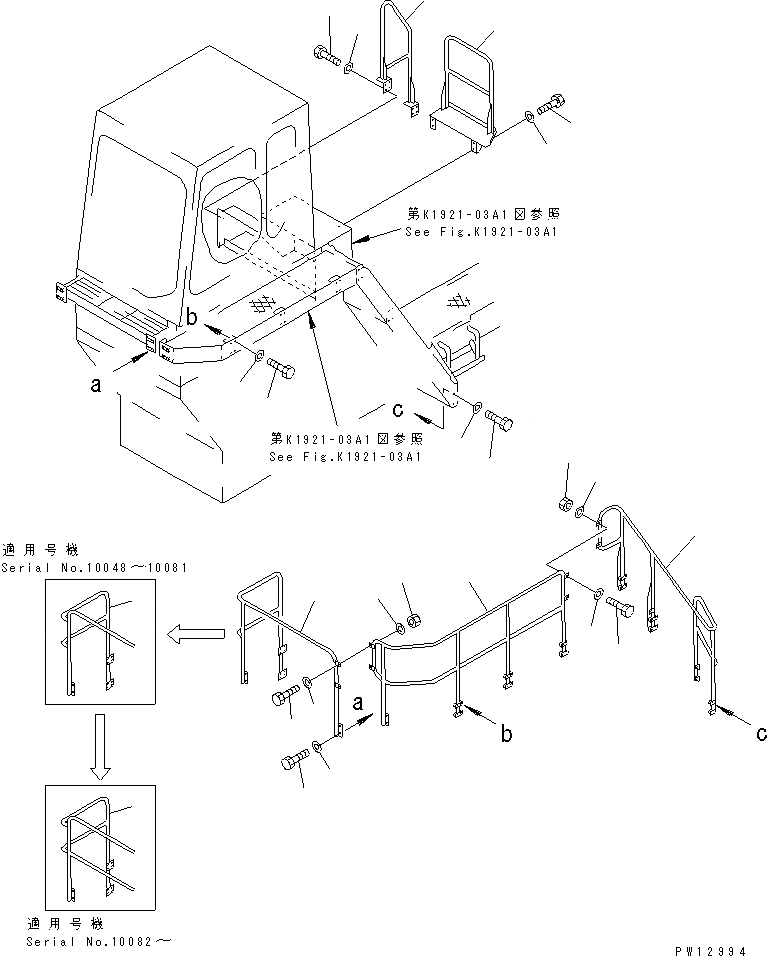 第K1921-03A1図参照
See Fig.K1921-03A1

b

a

c

第K1921-03A1図参照
See Fig.K1921-03A1

適用号機
Serial No.10048～10081

a

b

c

適用号機
Serial No.10082～

PW12994