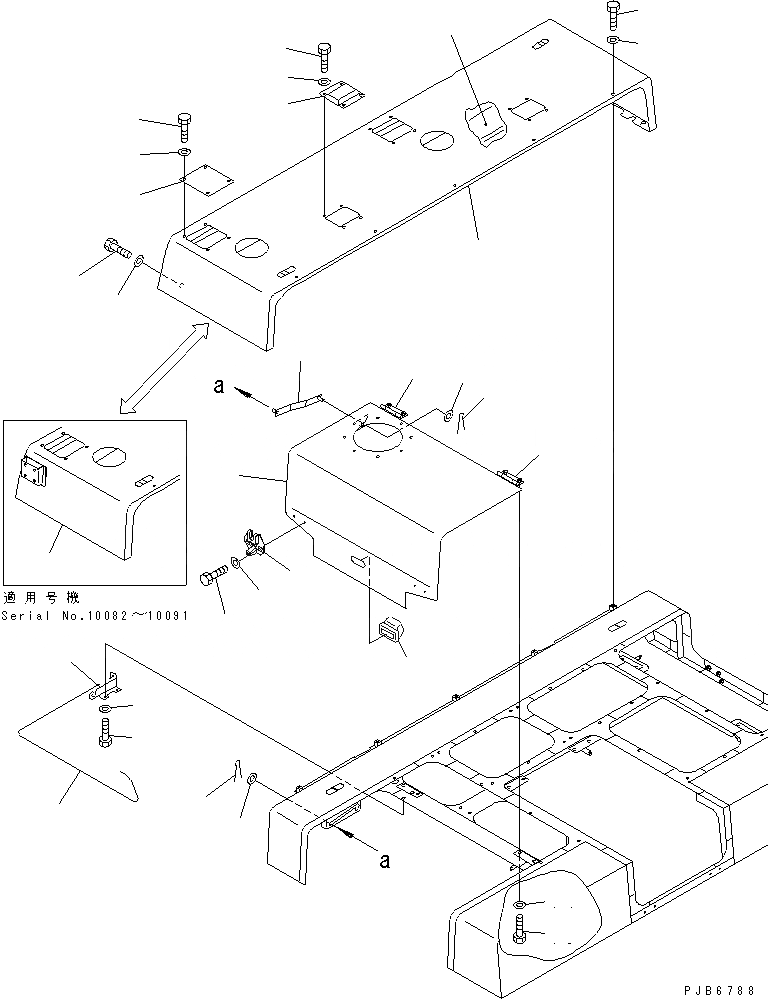 a

適用号機
Serial No.10082～10091

a

PJB6788