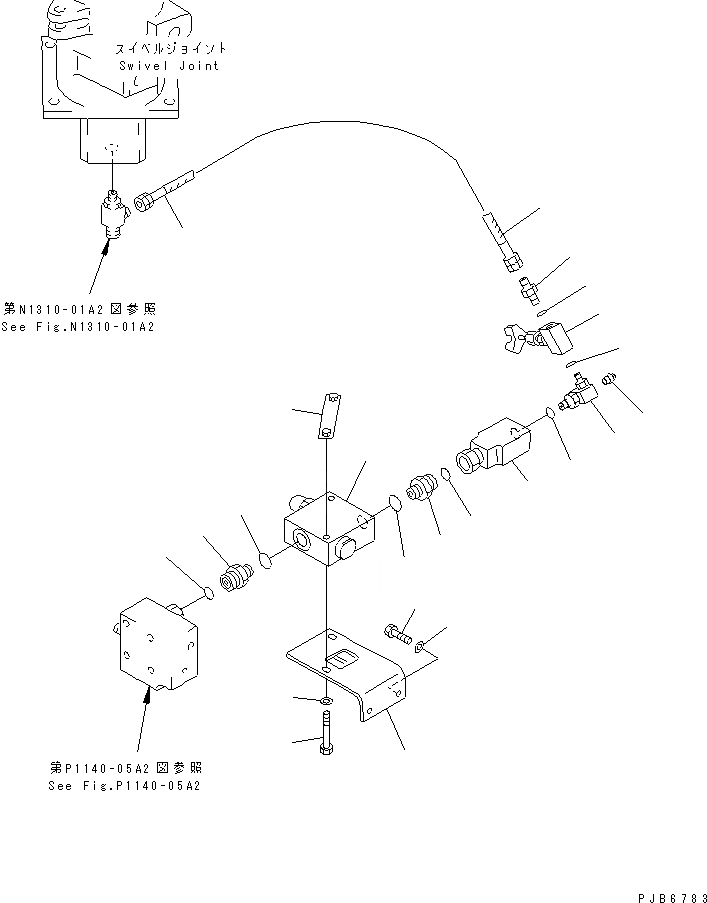 スイベルジョイント
Swivel Joint

第N1310-01A2図参照
See Fig.N1310-01A2

第P1140-05A2図参照
See Fig.P1140-05A2

PJB6783