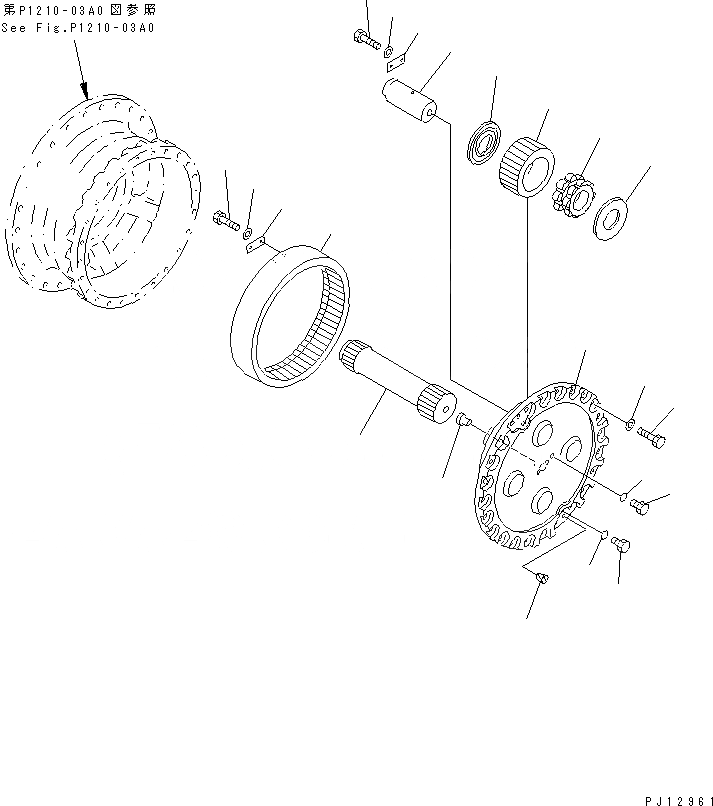 第P1210-03A0図参照
See Fig.P1210-03A0

PJ12961