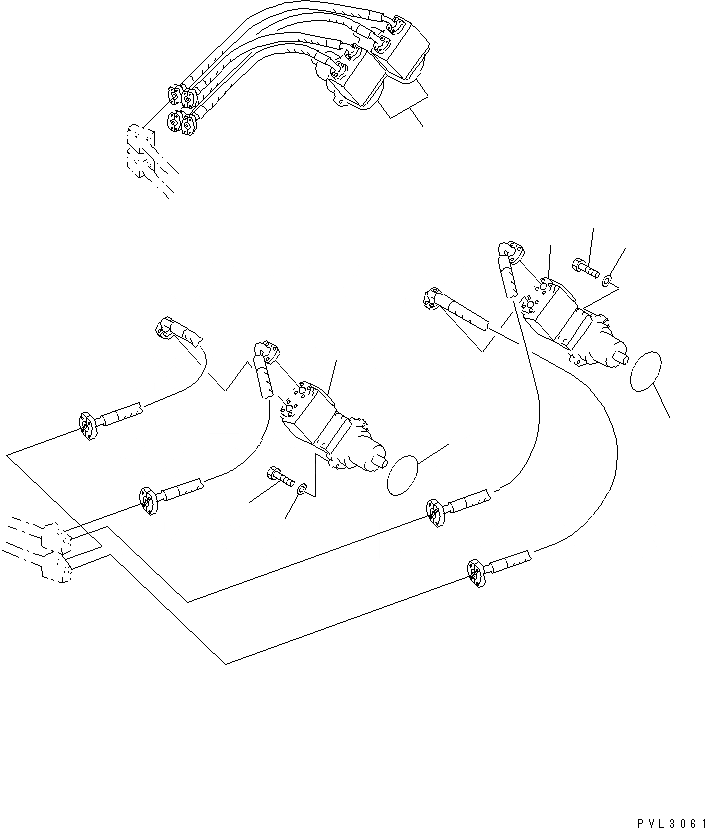 PVL3061