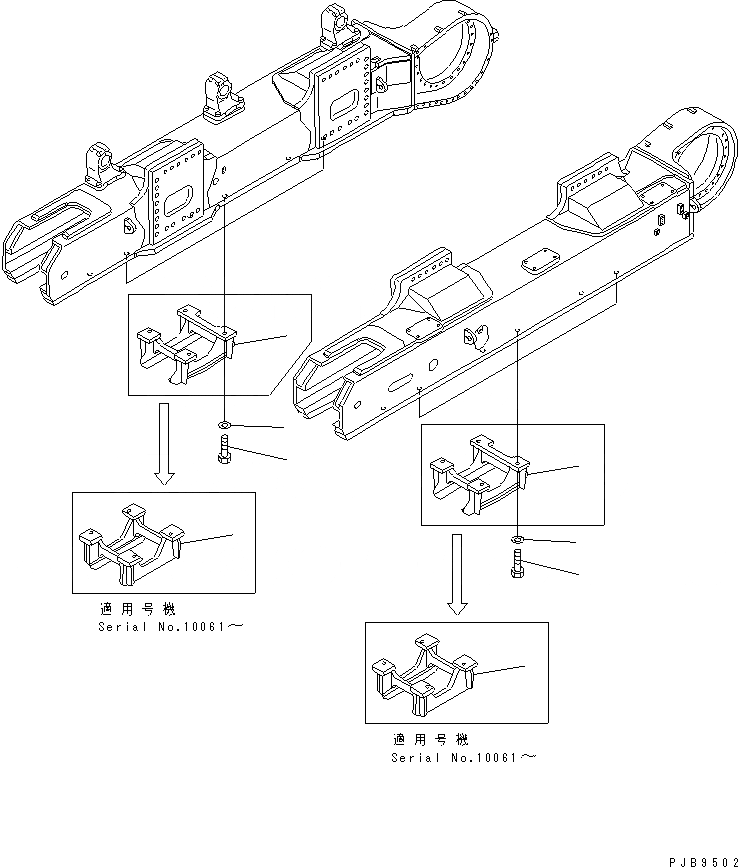 適用号機
Serial No.10061～

適用号機
Serial No.10061～

PJB9502