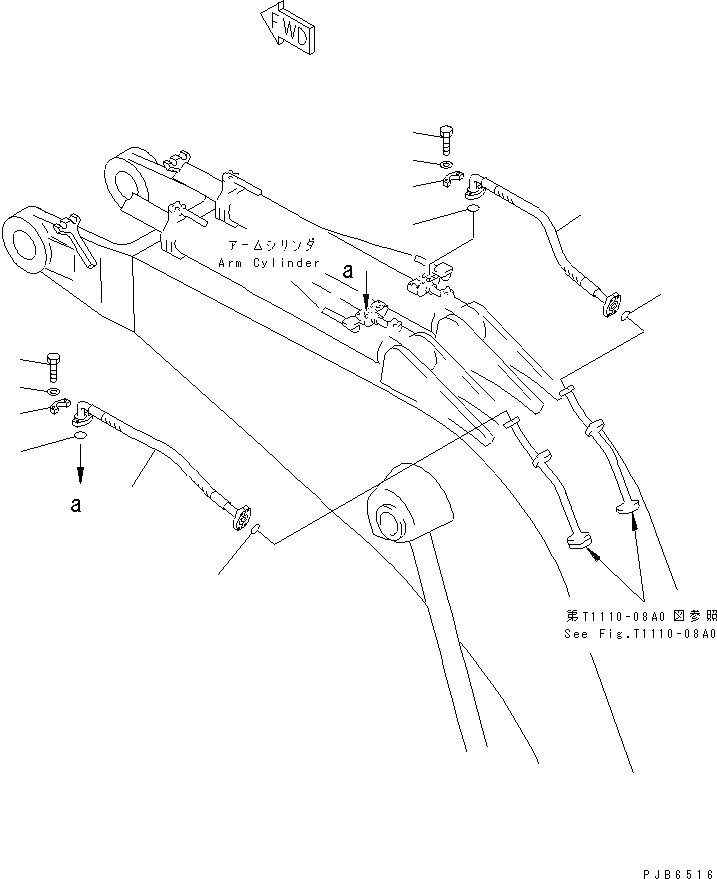 FWD

アームシリンダ
Arm Cylinder

a

a

第T1110-08A0 図参照
See Fig.T1110-08A0

PJB6516