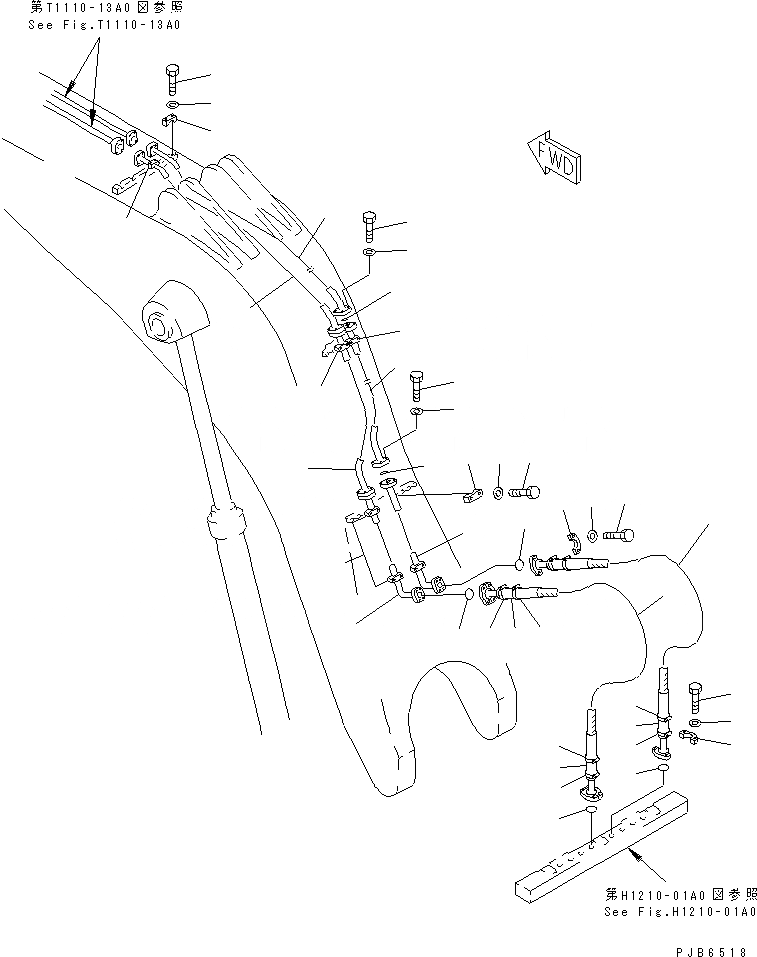 第T1110-13A0図参照
See Fig.T1110-13A0

FWD

第H1210-01A0図参照
See Fig.H1210-01A0

PJB6518