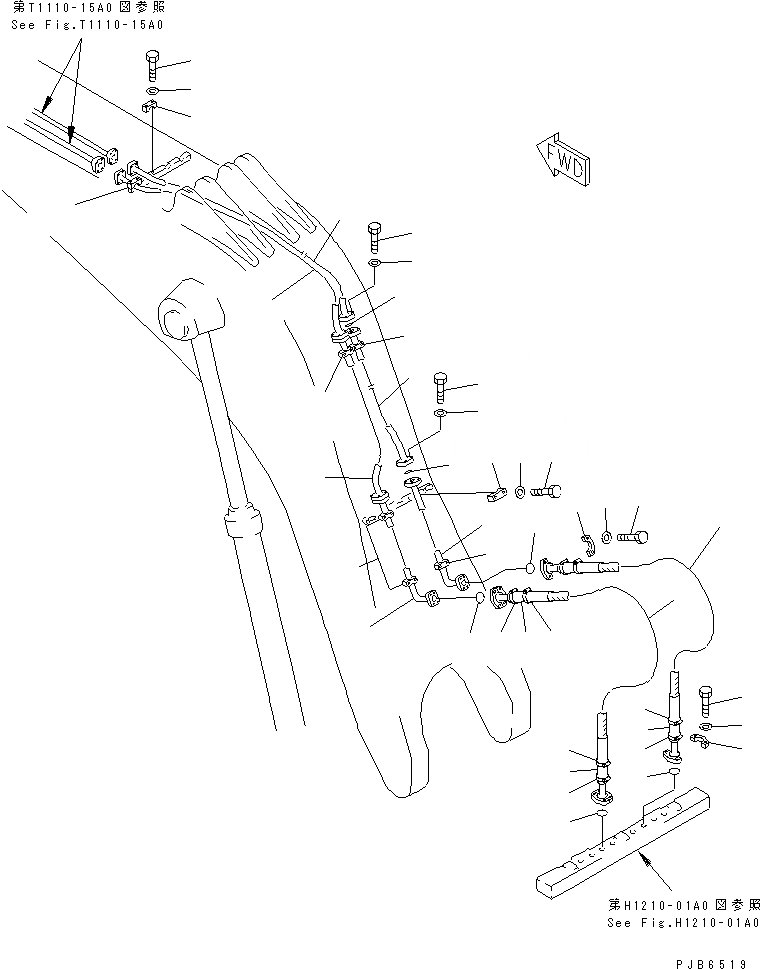 第T1110-15A0図参照
See Fig.T1110-15A0

FWD

第H1210-01A0図参照
See Fig.H1210-01A0

PJB6519