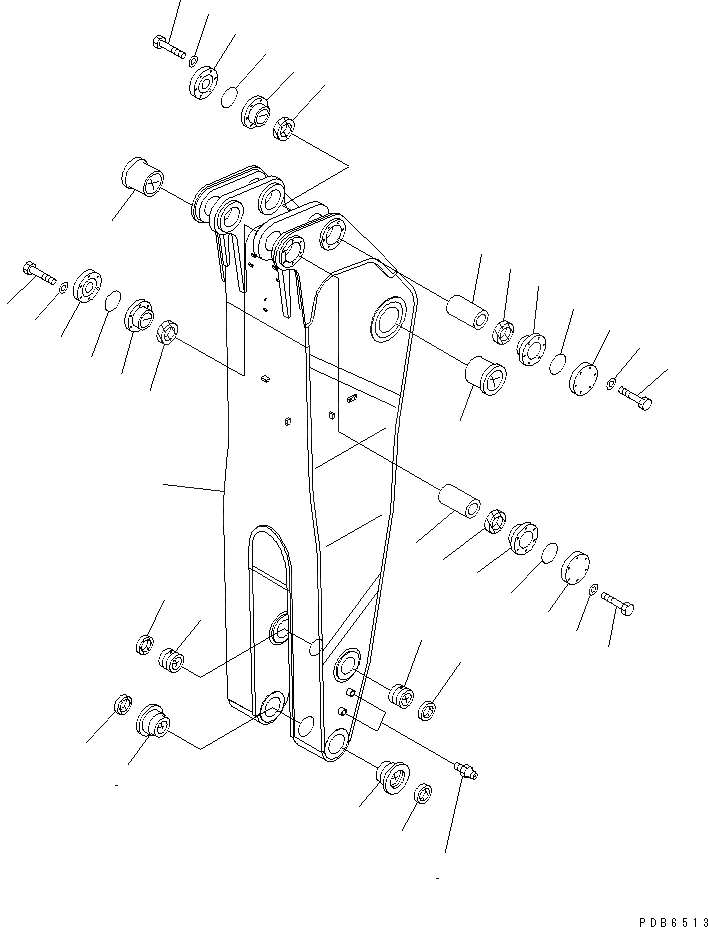 PDB6513