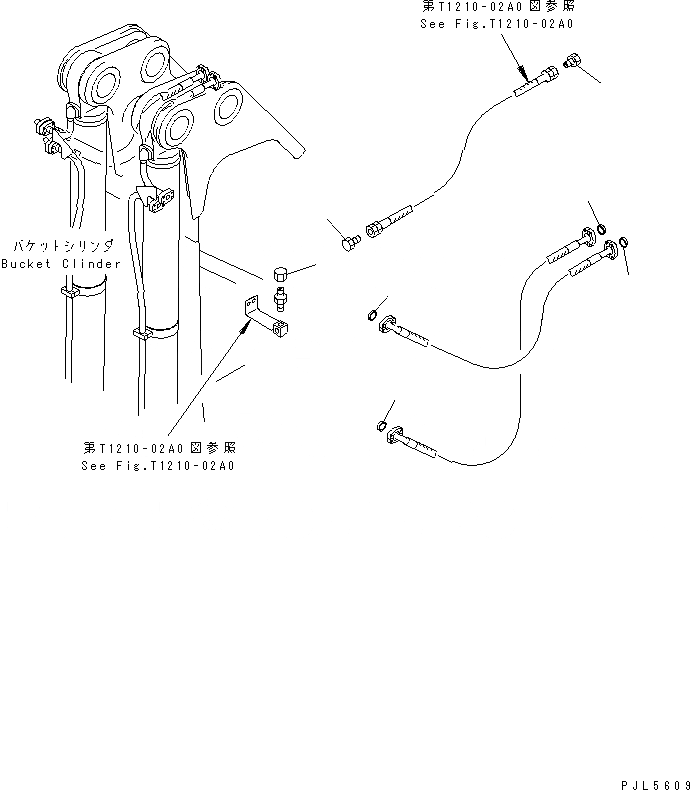 第T1210-02A0図参照
See Fig.T1210-02A0

バケットシリンダ
Bucket Clinder

第T1210-02A0図参照
See Fig.T1210-02A0

PJL5609