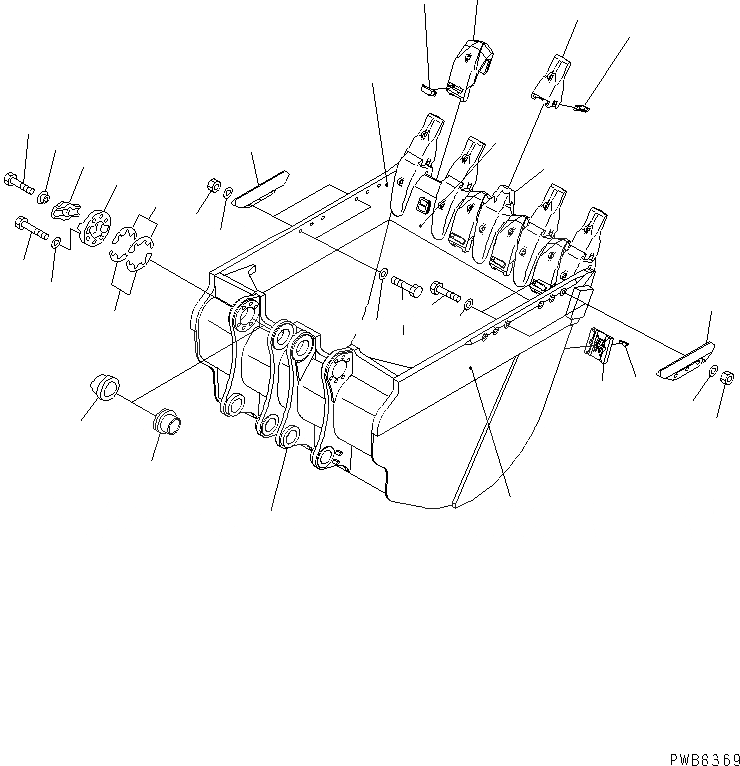 PWB8369