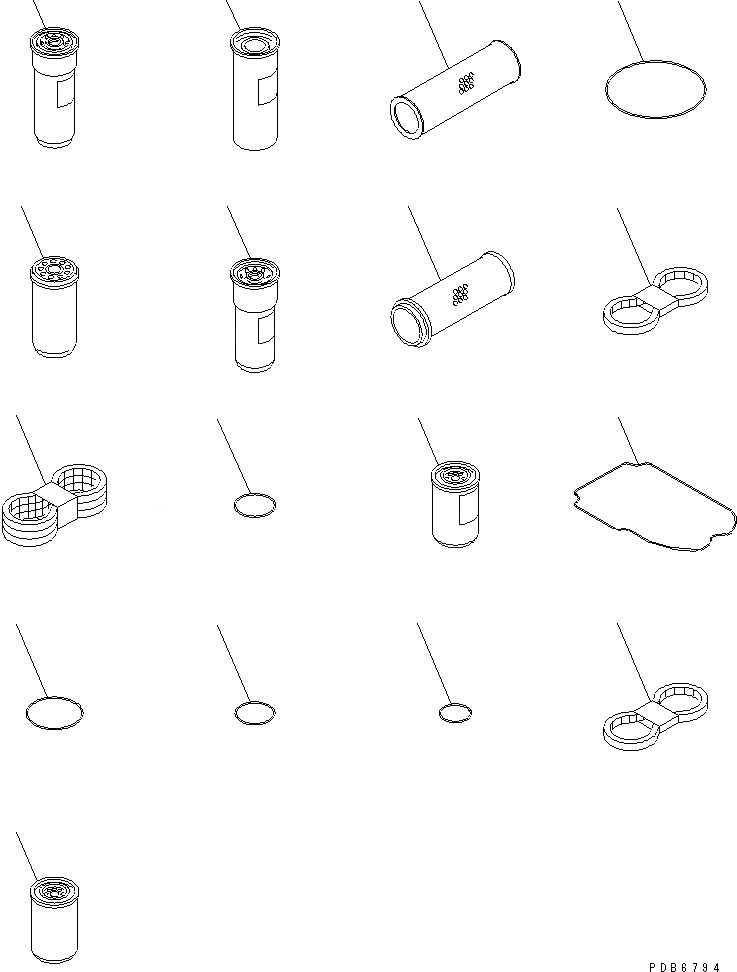 PDB6794