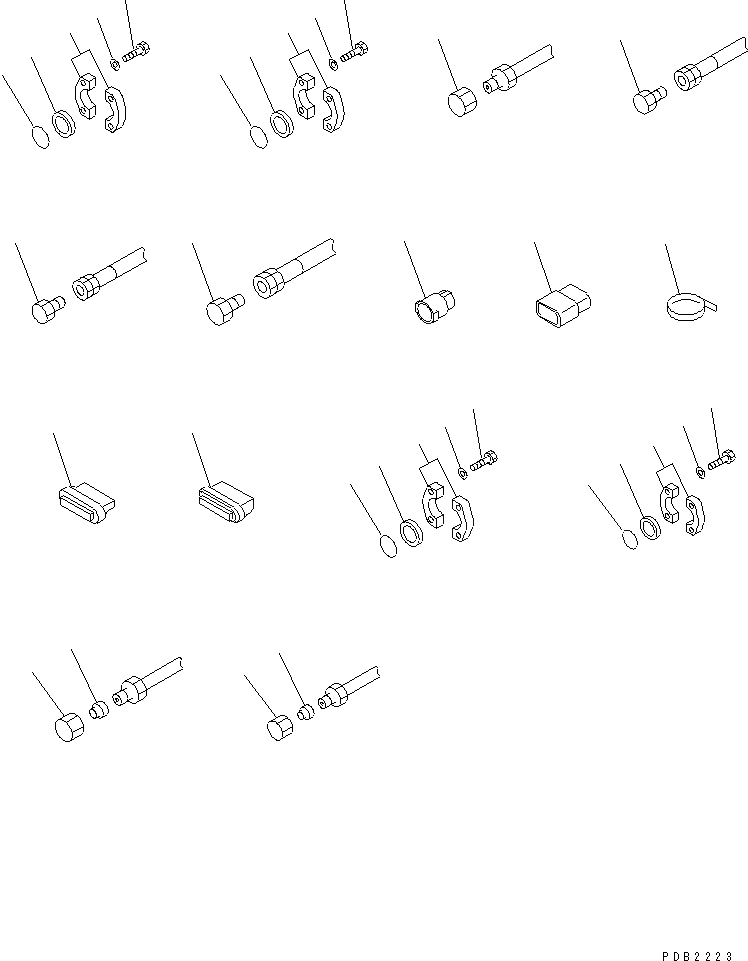 PDB2223