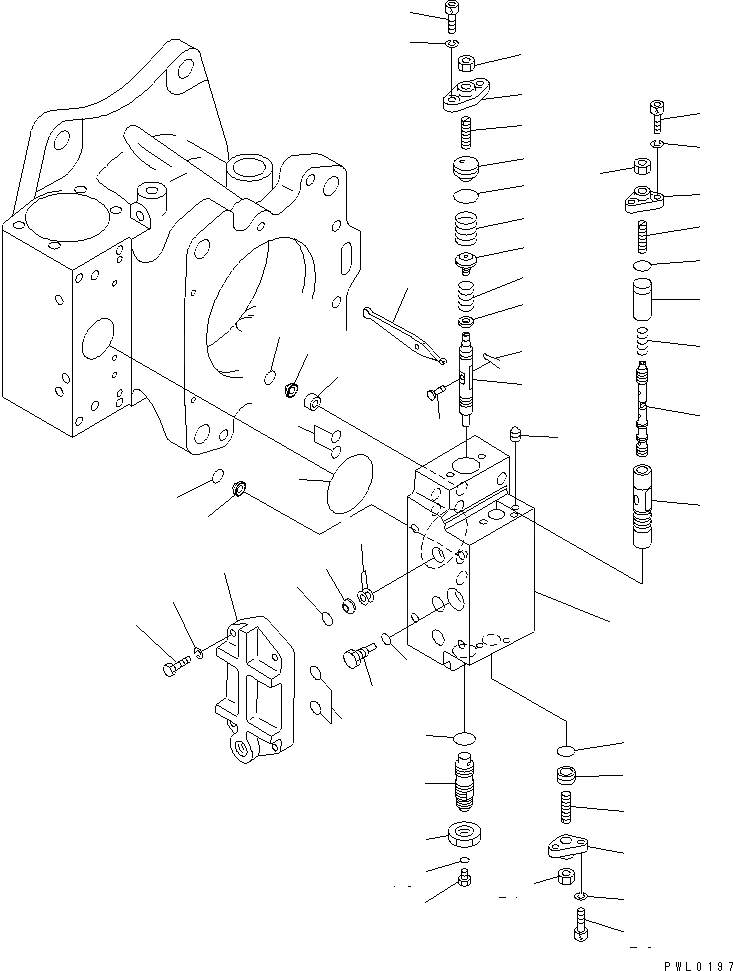 PWL0197