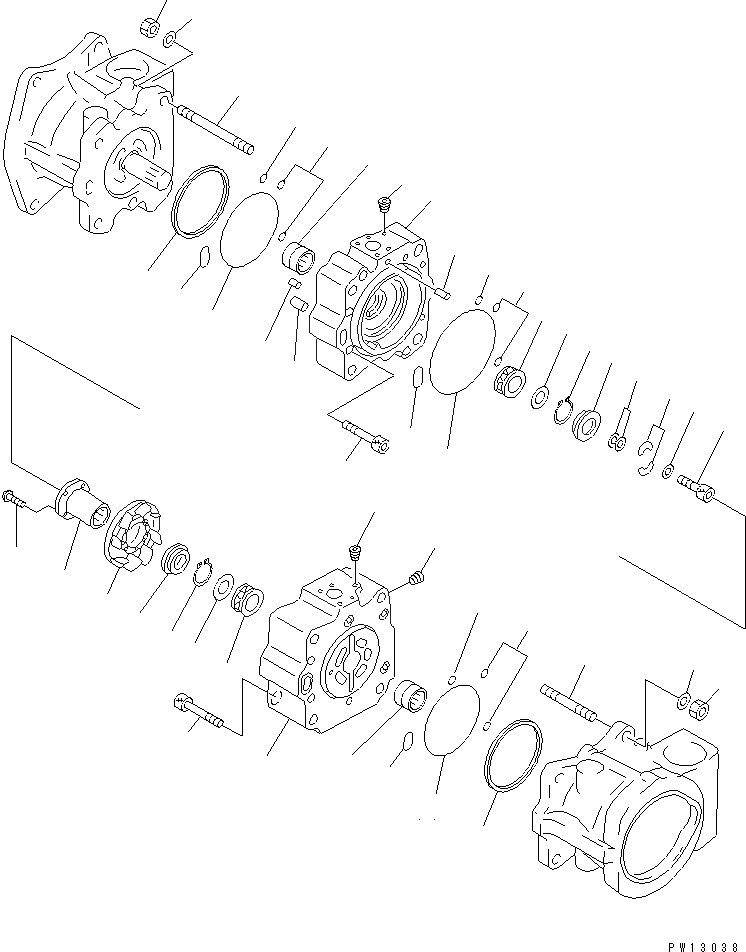 PW13038