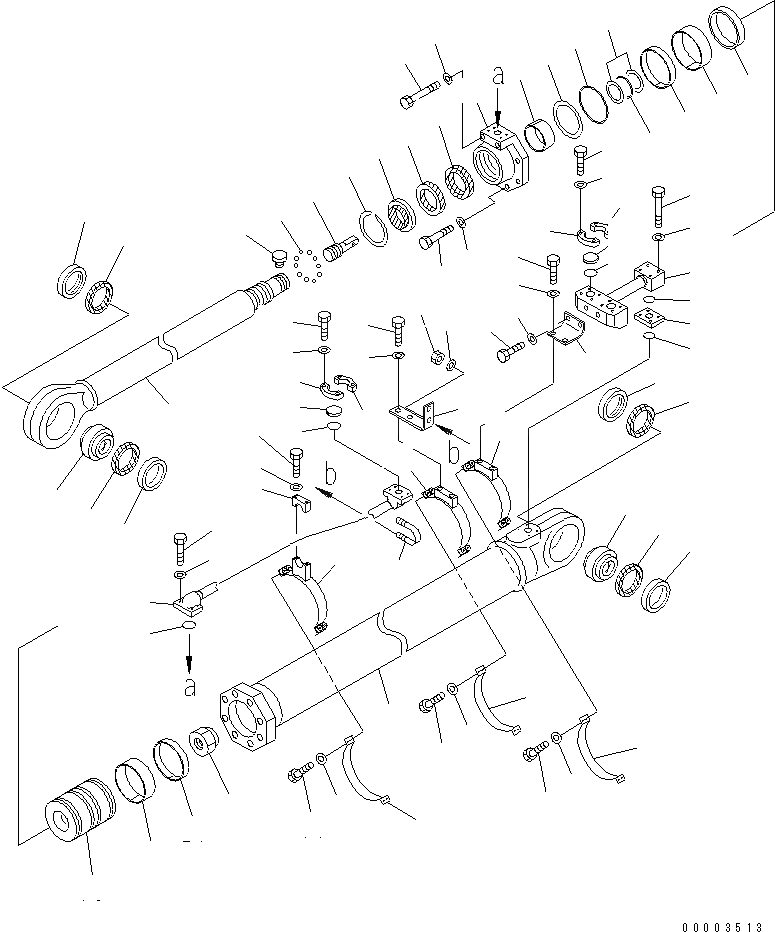 a
b
b
a
00003513