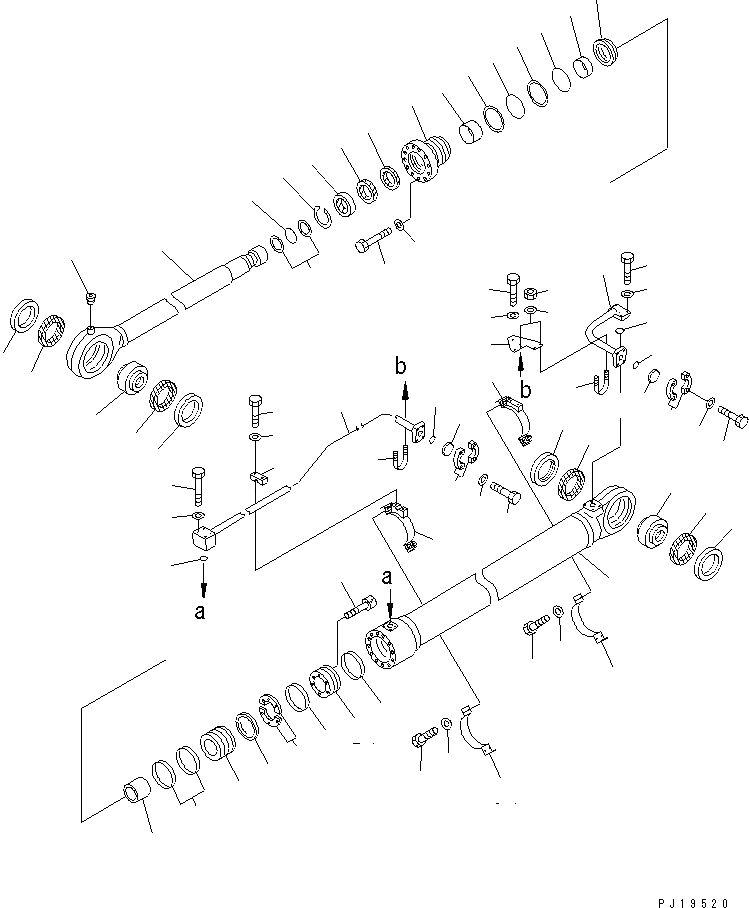 b
b
a
a
PJ19520