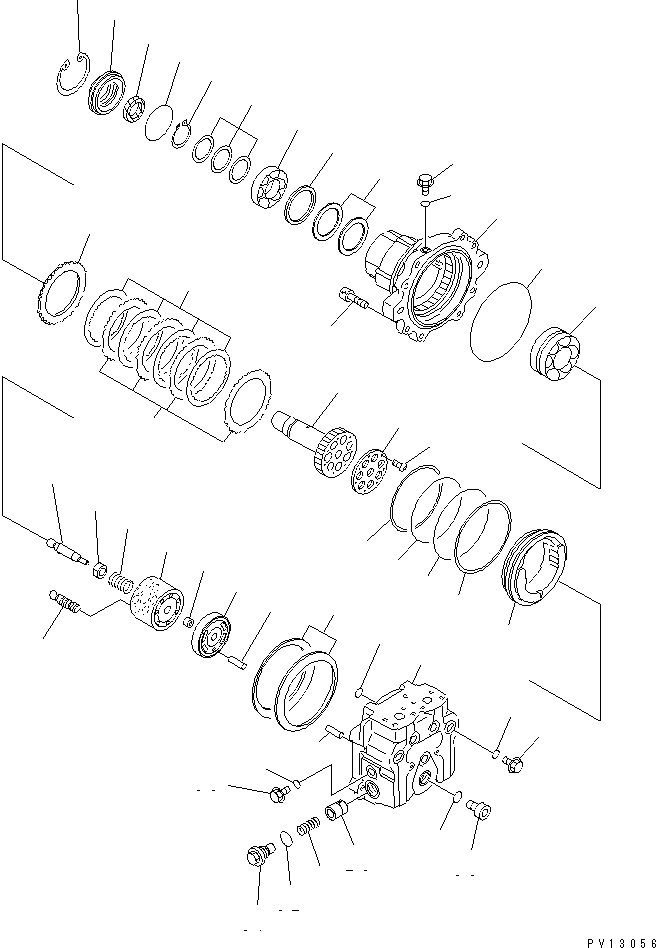 PV13056