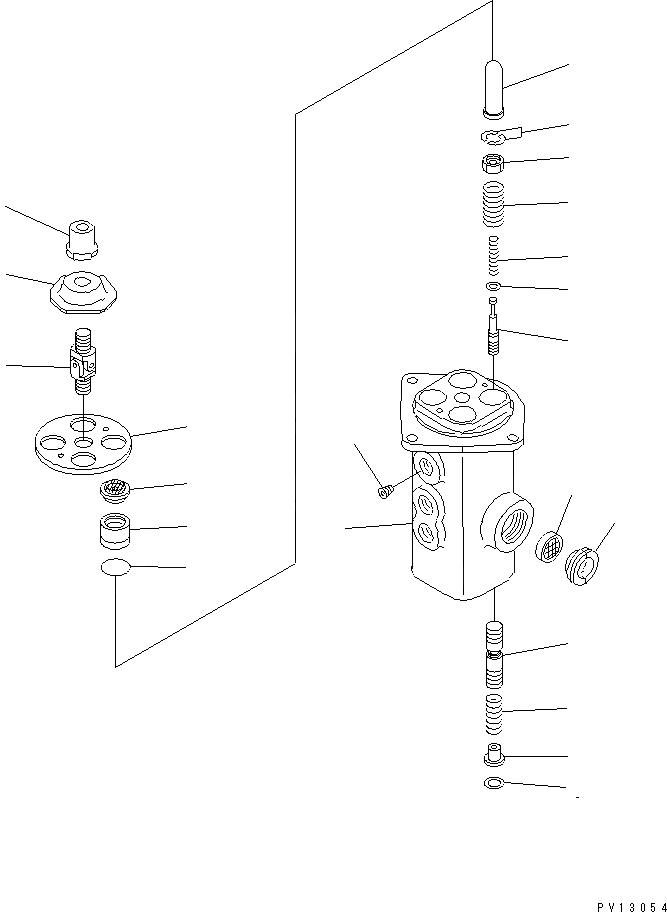 PV13054