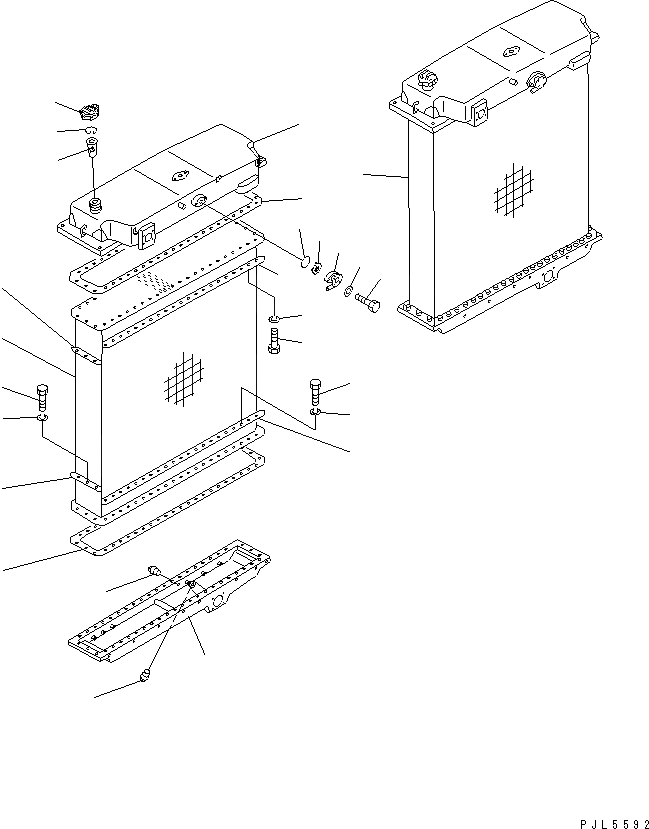 PJL5592