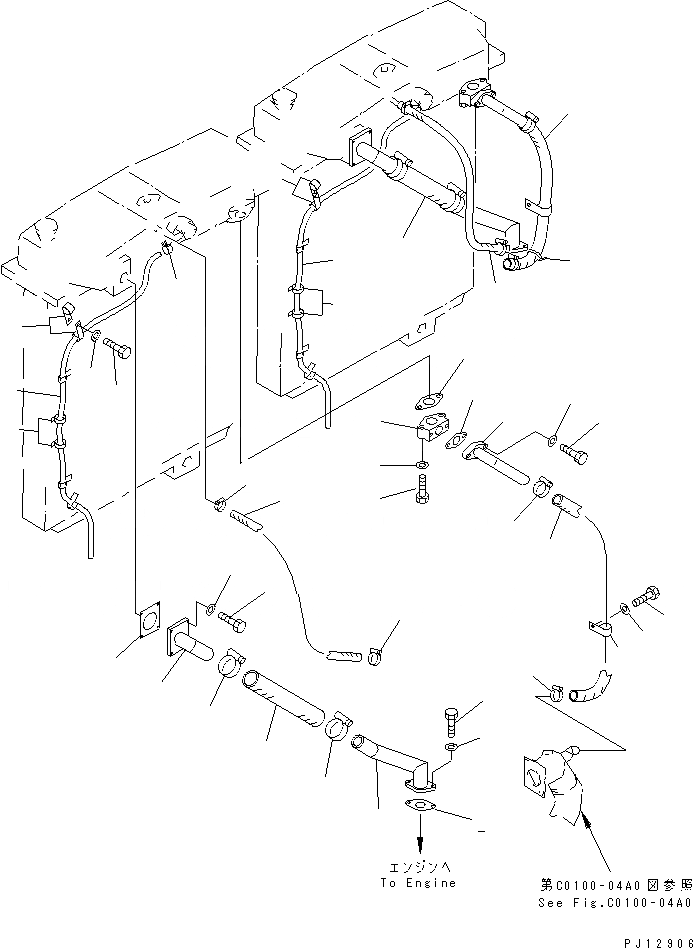 エンジンへ
To Engine

第C0100-04A0図参照
See Fig.C0100-04A0

PJ12906