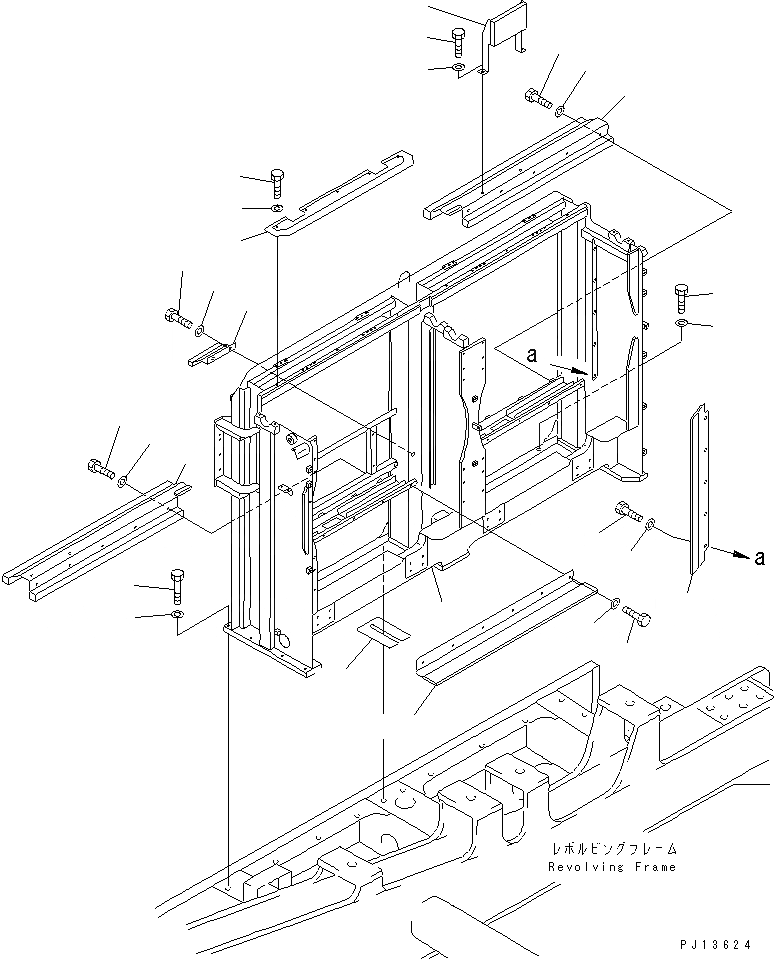 a

a

レボルビングフレーム
Revolving Frame

PJ13624