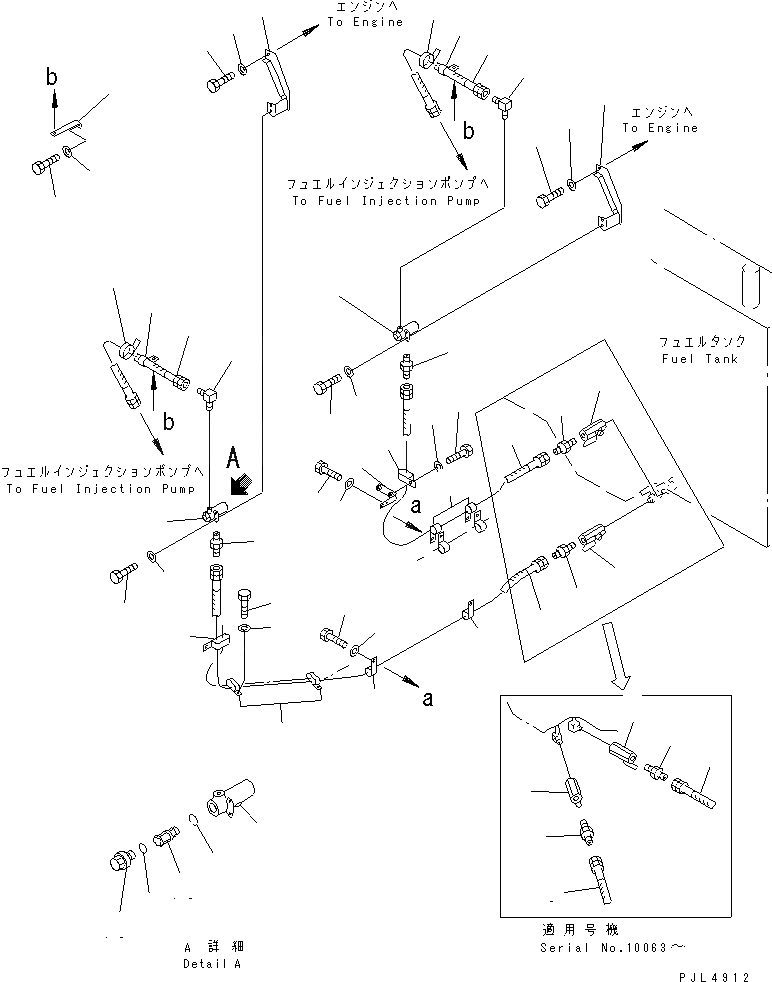 エンジンへ
To Engine

b

b

フュエルインジェクションポンプへ
To Fuel Injection Pump

エンジンへ
To Engine

フュエルタンク
Fuel Tank

b

フュエルインジェクションポンプへ
To Fuel Injection Pump

A

a

a

A 詳細
Detail A

適用号機
Serial No.10063～

PJL4912