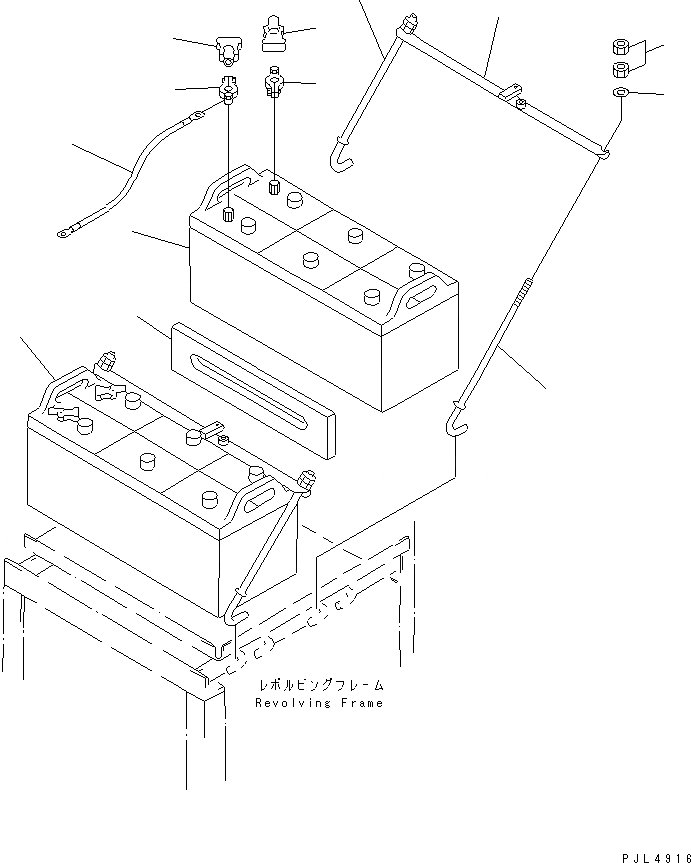 レボルビングフレーム
Revolving Frame

PJL4916