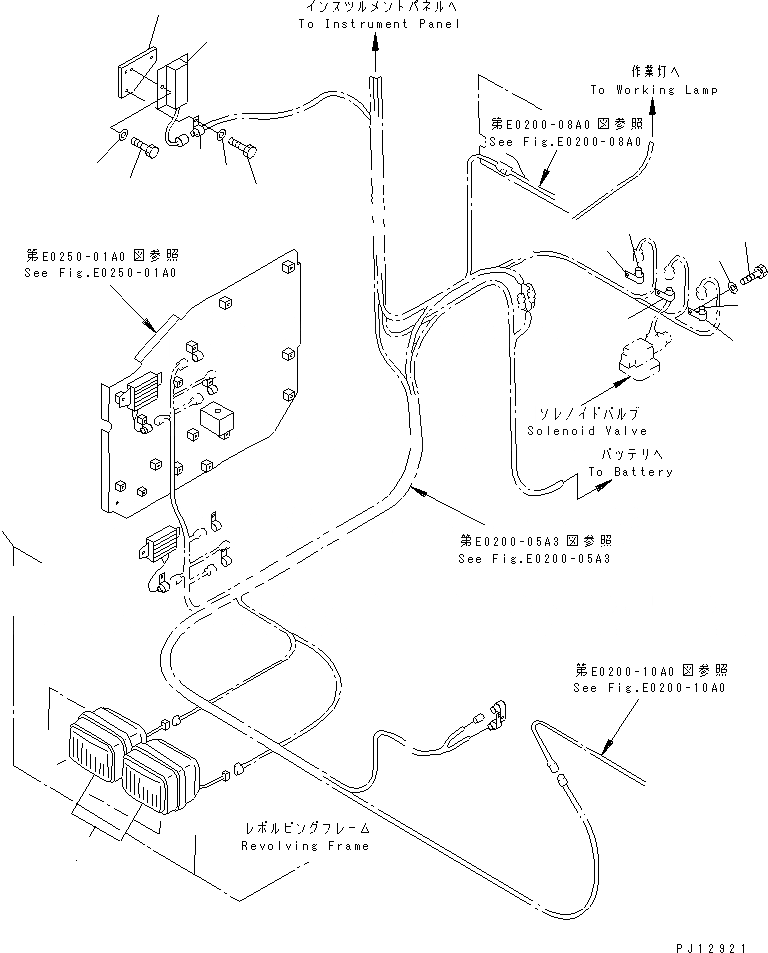 インスツルメントパネルへ
To Instrument Panel

作業灯へ
To Working Lamp

第E0200-08A0図参照
See Fig.E0200-08A0

第E0250-01A0図参照
See Fig.E0250-01A0

ソレノイドバルブ
Solenoid Valve

バッテリへ
To Battery

第E0200-05A3図参照
See Fig.E0200-05A3

第E0200-10A0図参照
See Fig.E0200-10A0

レボルビングフレーム
Revolving Frame

PJ12921