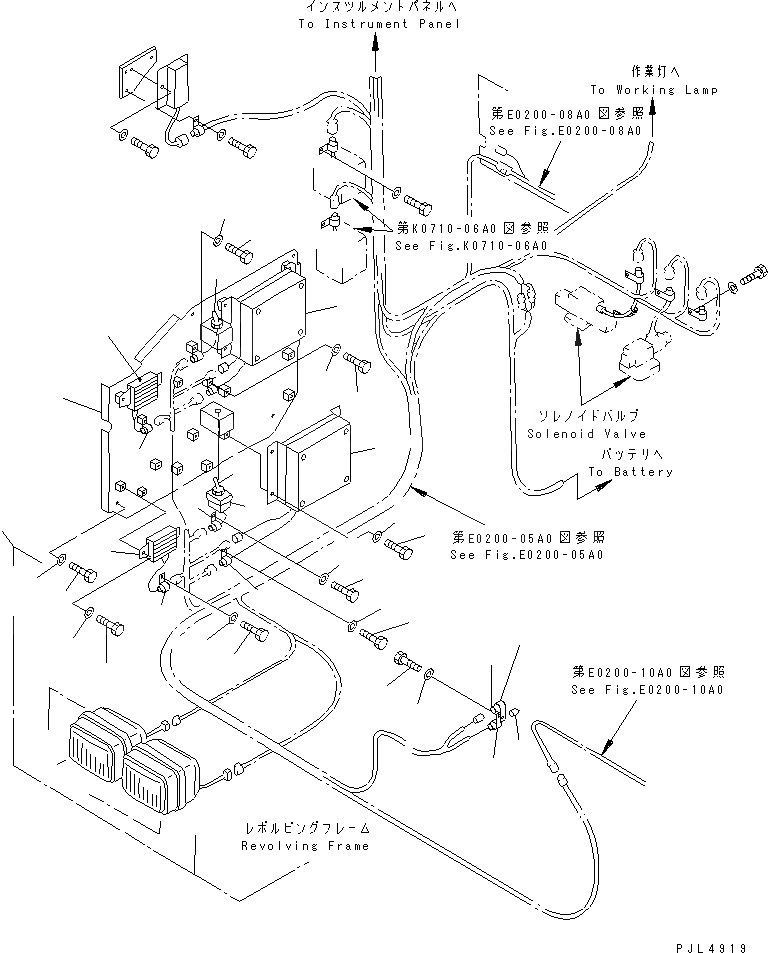 インスツルメントパネルへ
To Instrument Panel

作業灯へ
To Working Lamp

第E0200-08A0図参照
See Fig.E0200-08A0

第K0710-06A0図参照
See Fig.K0710-06A0

ソレノイドバルブ
Solenoid Valve

バッテリへ
To Battery

第E0200-05A0図参照
See Fig.E0200-05A0

第E0200-10A0図参照
See Fig.E0200-10A0

レボルビングフレーム
Revolving Frame

PJL4919