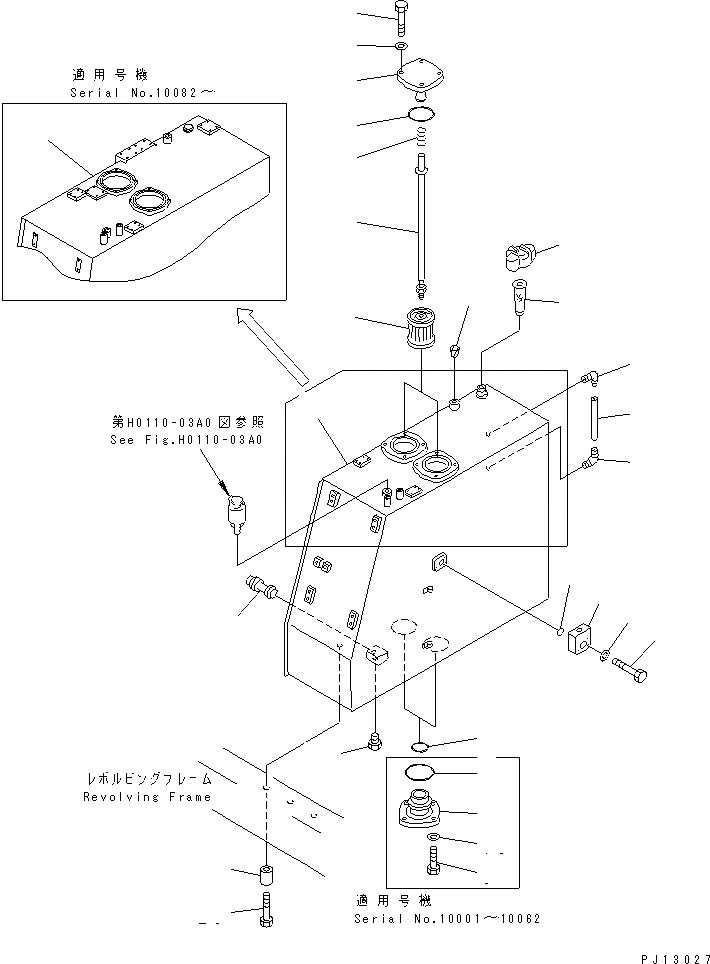 適用号機
Serial No.10082～

第H0110-03A0図参照
See Fig.H0110-03A0

レボルビングフレーム
Revolving Frame

適用号機
Serial No.10001～10062

PJ13027