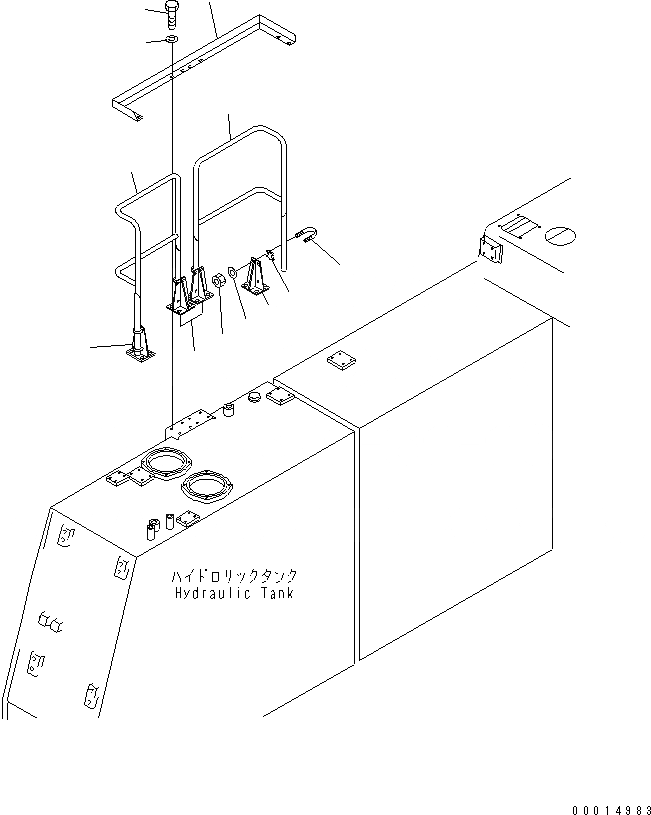 ハイドロリックタンク
Hydraulic Tank

00014983