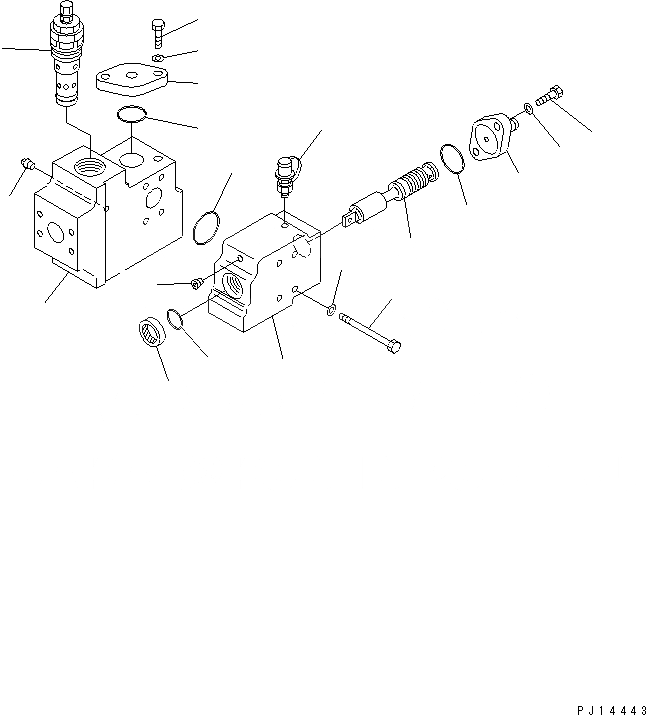 PJ14443