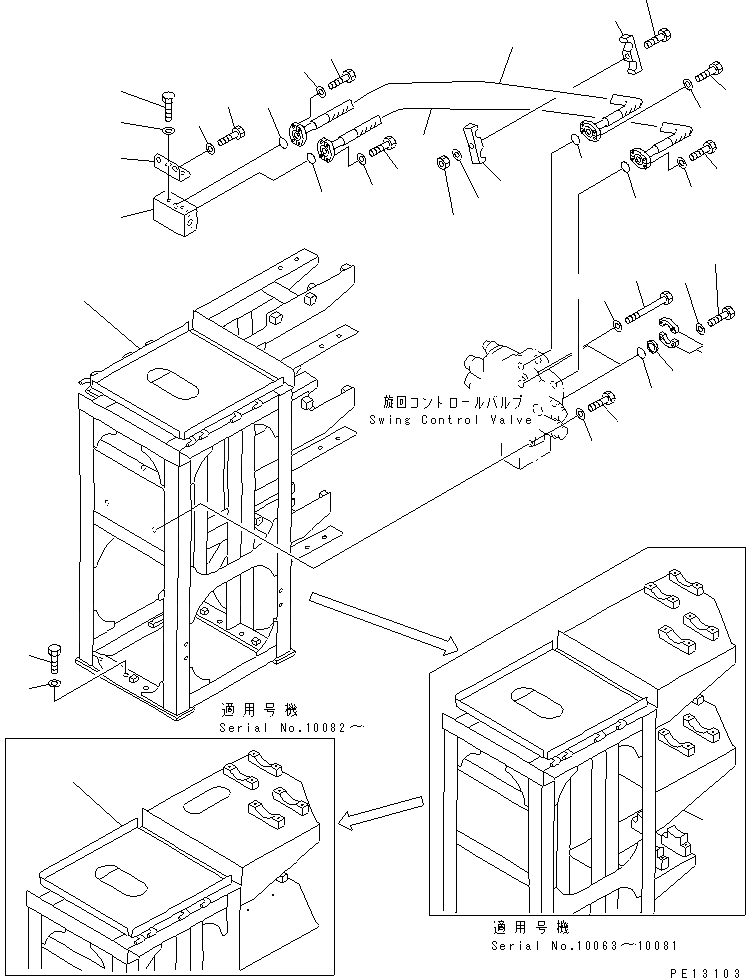 旋回コントロールバルブ
Swing Control Valve

適用号機
Serial No.10082～

適用号機
Serial No.10063～10081

PE13103