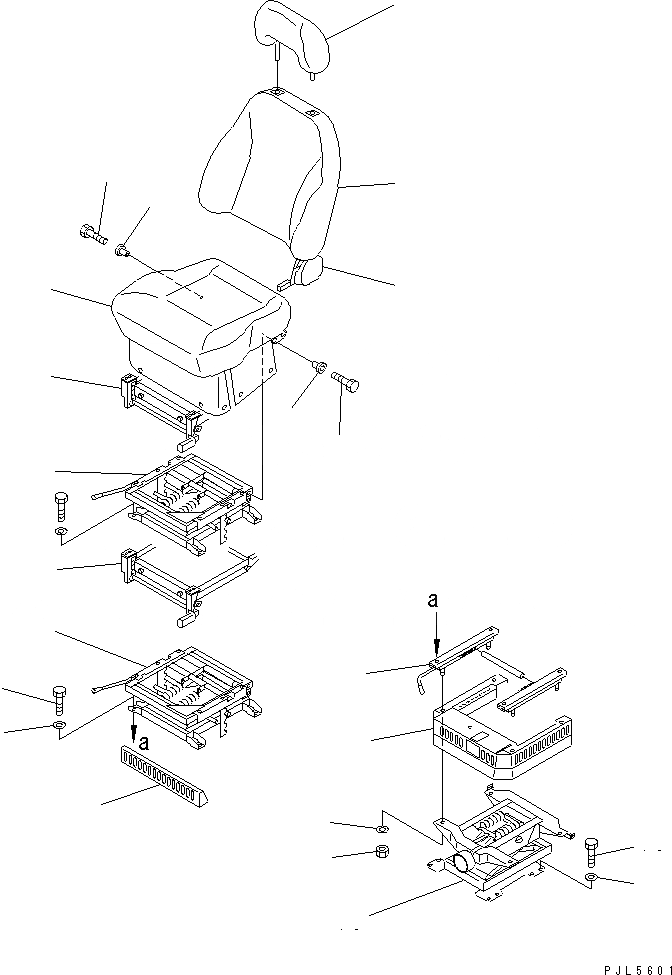 a

a

PJL5601