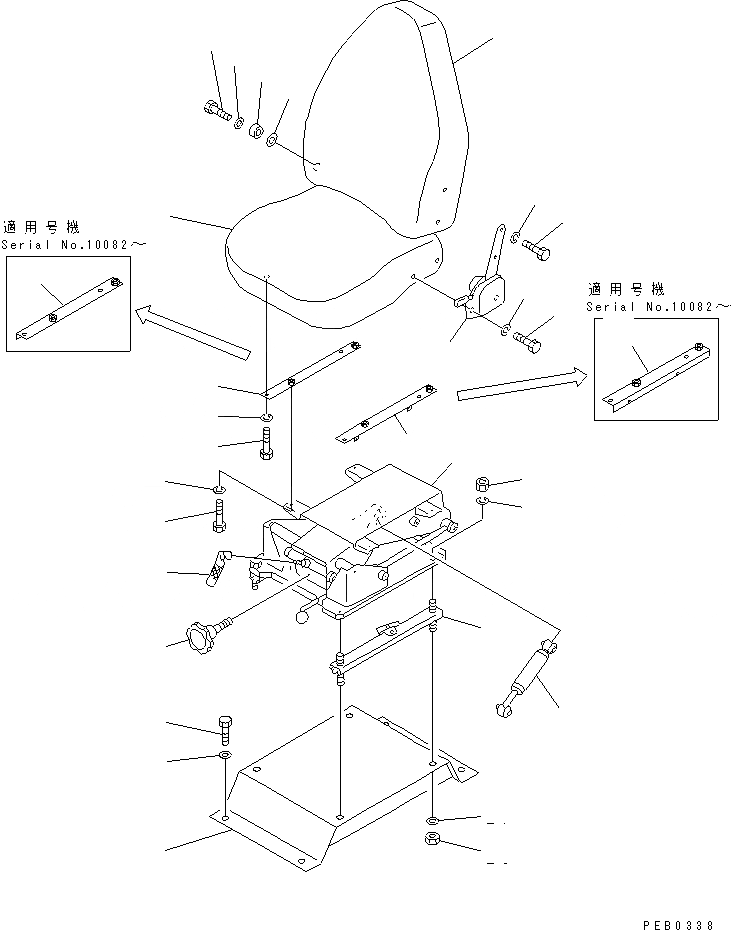 適用号機
Serial No.10082～

適用号機
Serial No.10082～

PEB0338