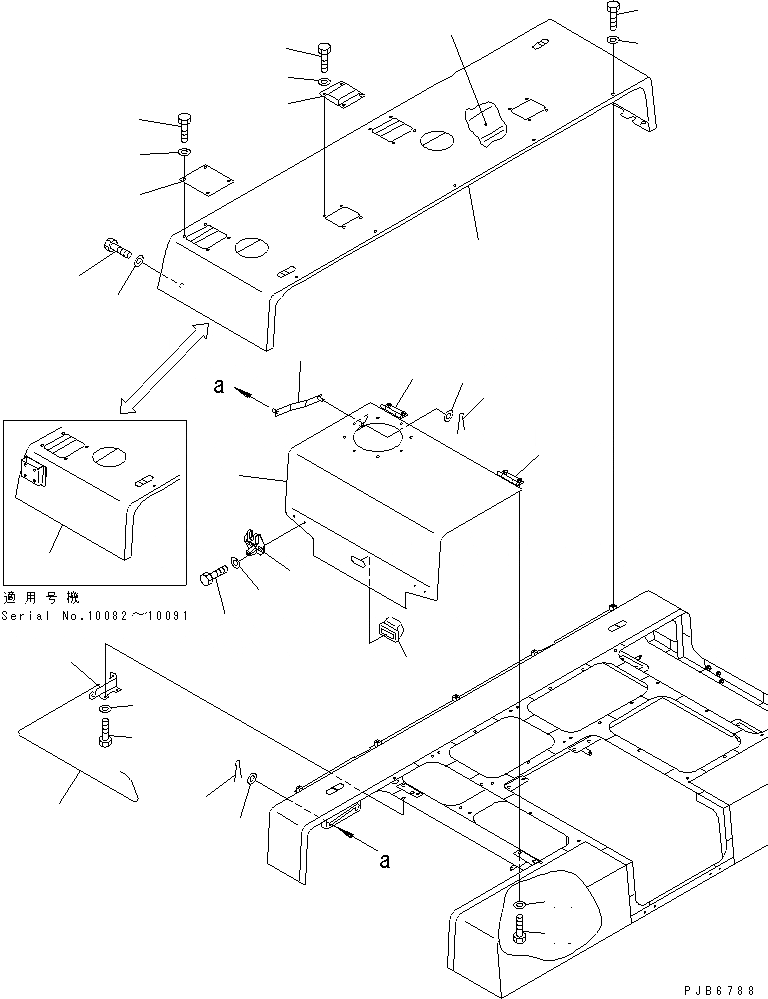 a

適用号機
Serial No.10082~10091

a

PJB6788