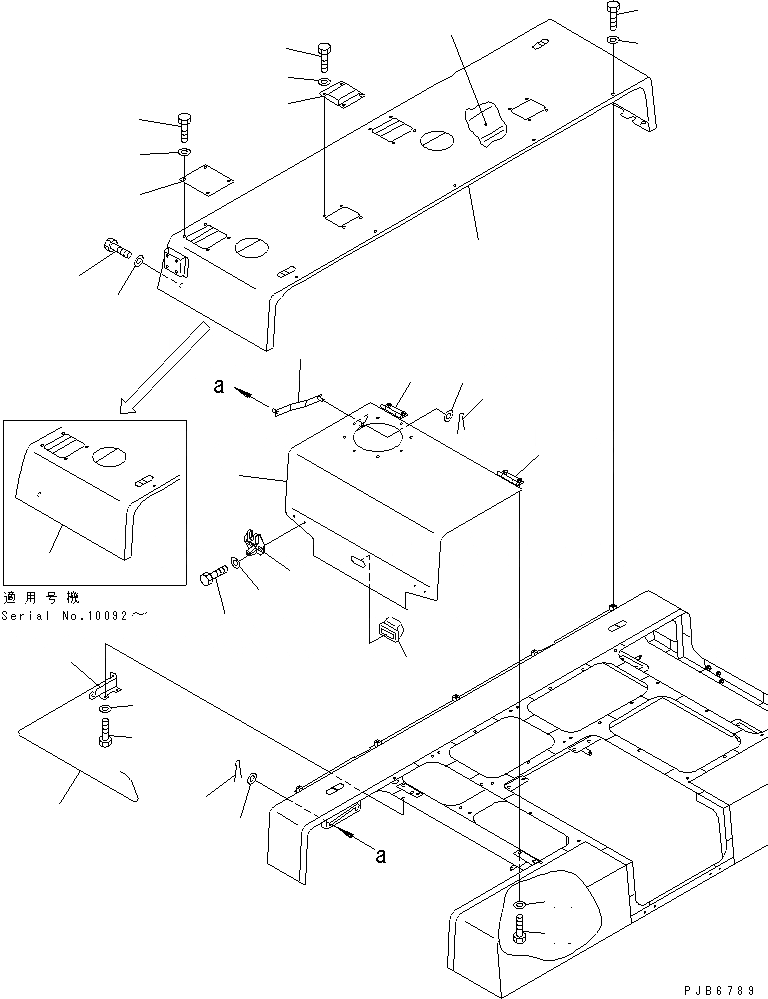 a

適用号機
Serial No.10092～

a

PJB6789