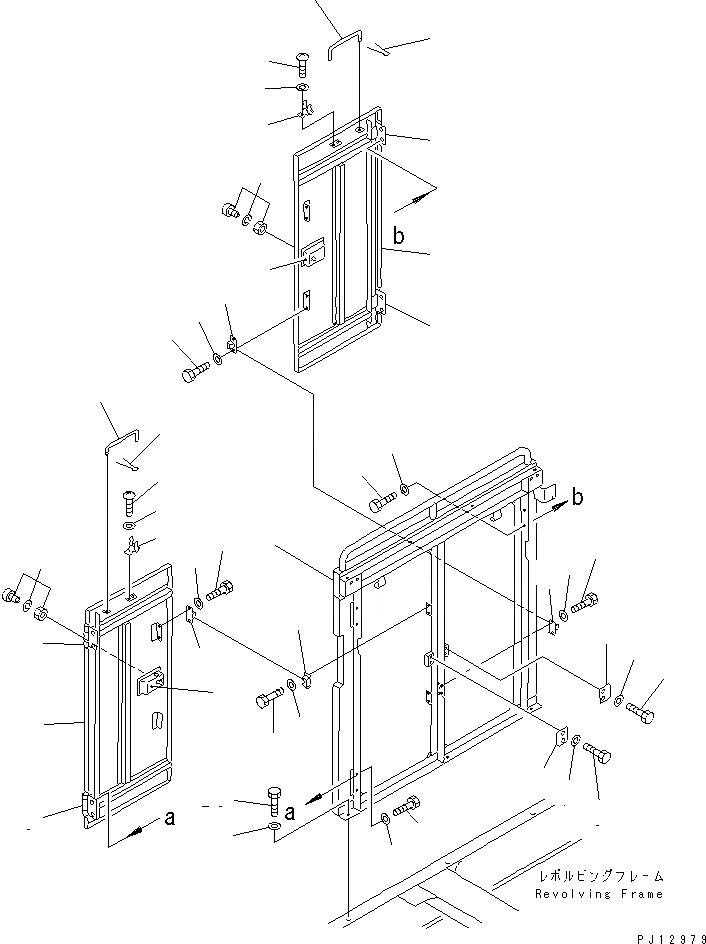 b

b

a

a

レボルビングフレーム
Revolving Frame

PJ12979