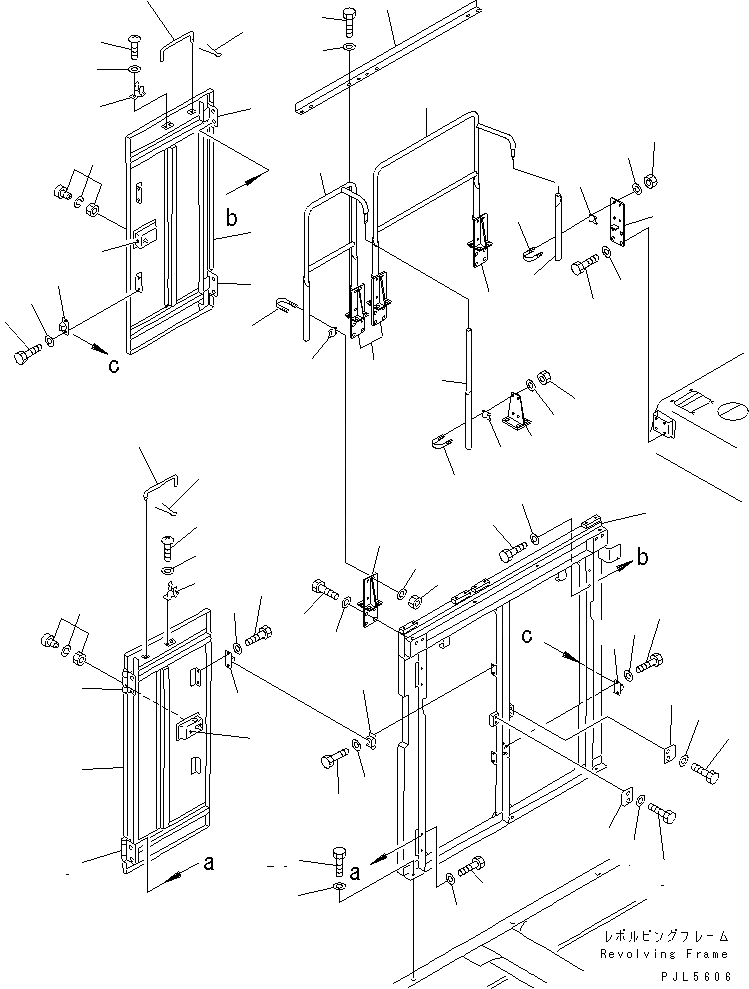 b
c
b
c
a
a
レボルビングフレーム
Revolving Frame
PJL5606