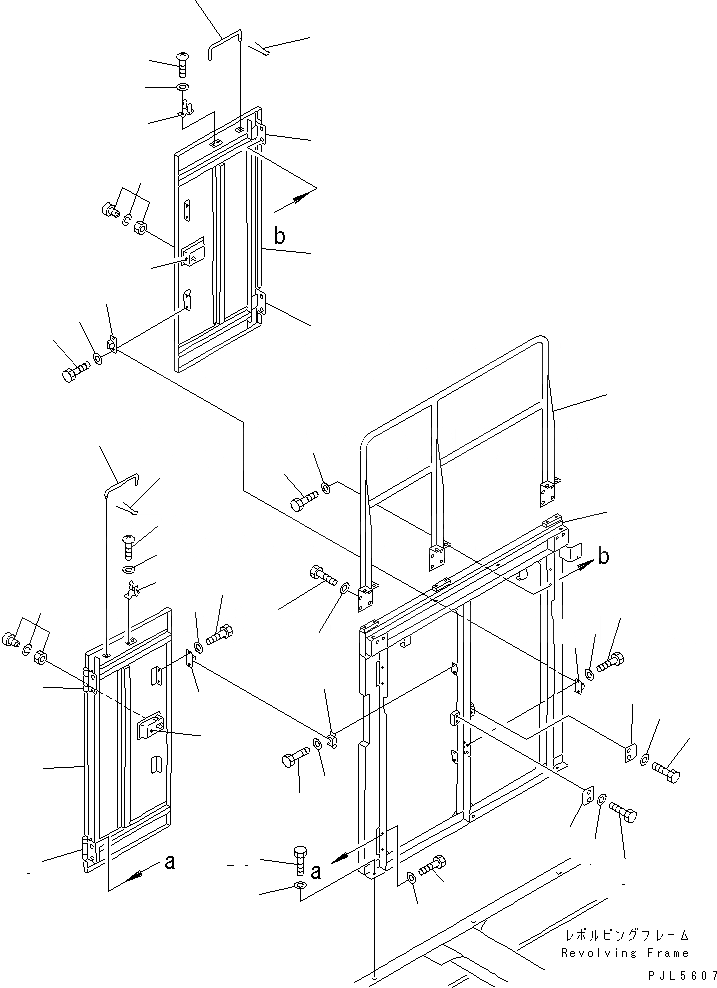 b
b
a
a
レボルビングフレーム
Revolving Frame
PJL5607